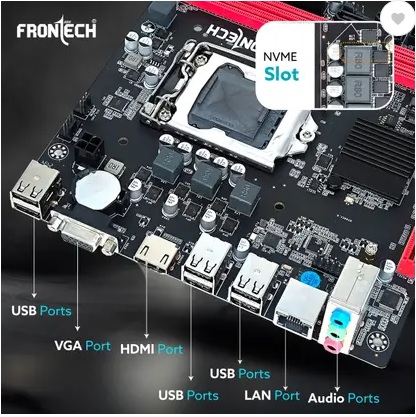 FRONTECH

NVME
Slot

R80
R80

USB Ports

VGA Port

HDMI Port

USB Ports

USB Ports

LAN Port

Audio Ports